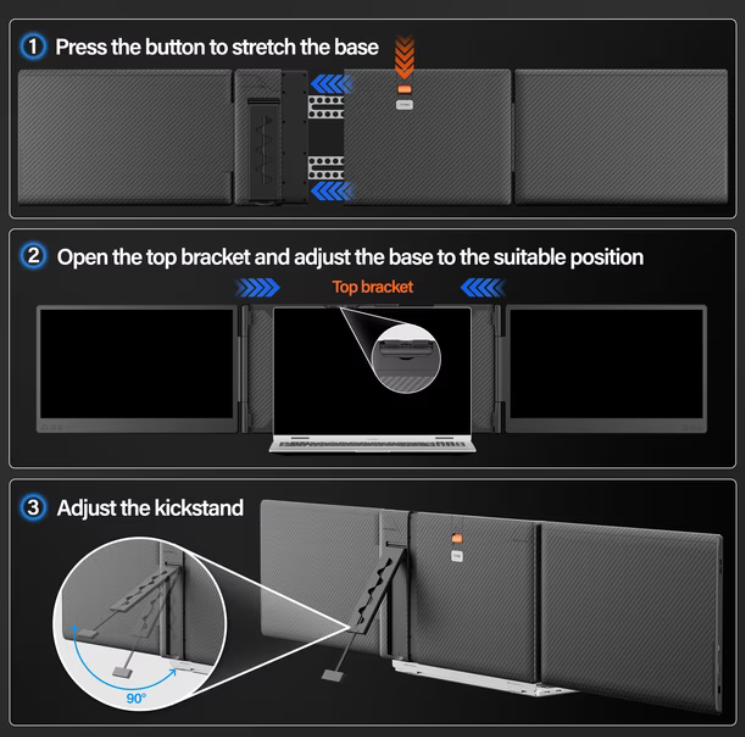 1 Press the button to stretch the base

2 Open the top bracket and adjust the base to the suitable position

Top bracket

3 Adjust the kickstand

90°