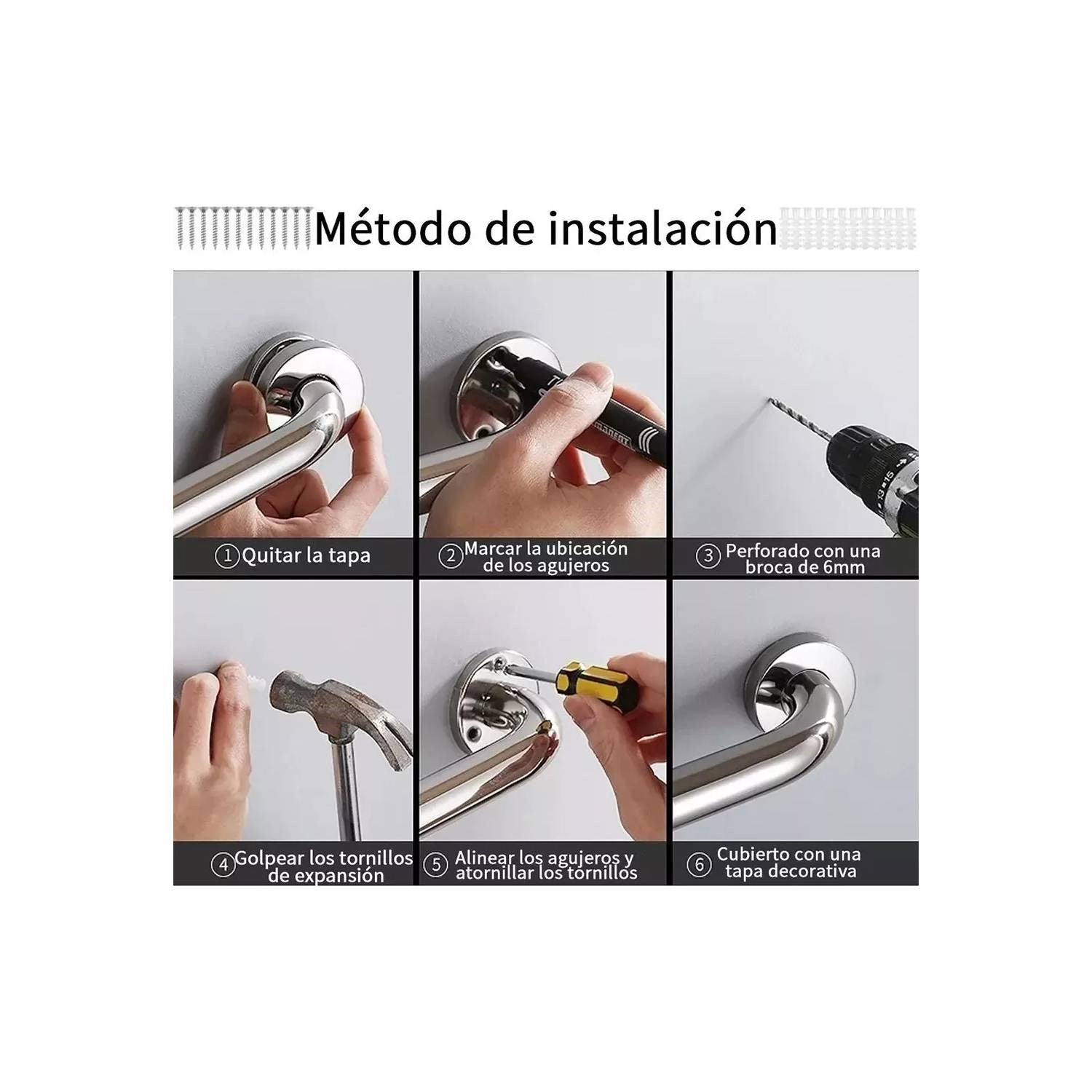 Método de instalación

①Quitar la tapa

②Marcar la ubicación de los agujeros

③Perforado con una broca de 6mm

④Golpear los tornillos de expansión

⑤Alinear los agujeros y atornillar los tornillos

⑥Cubierto con una tapa decorativa