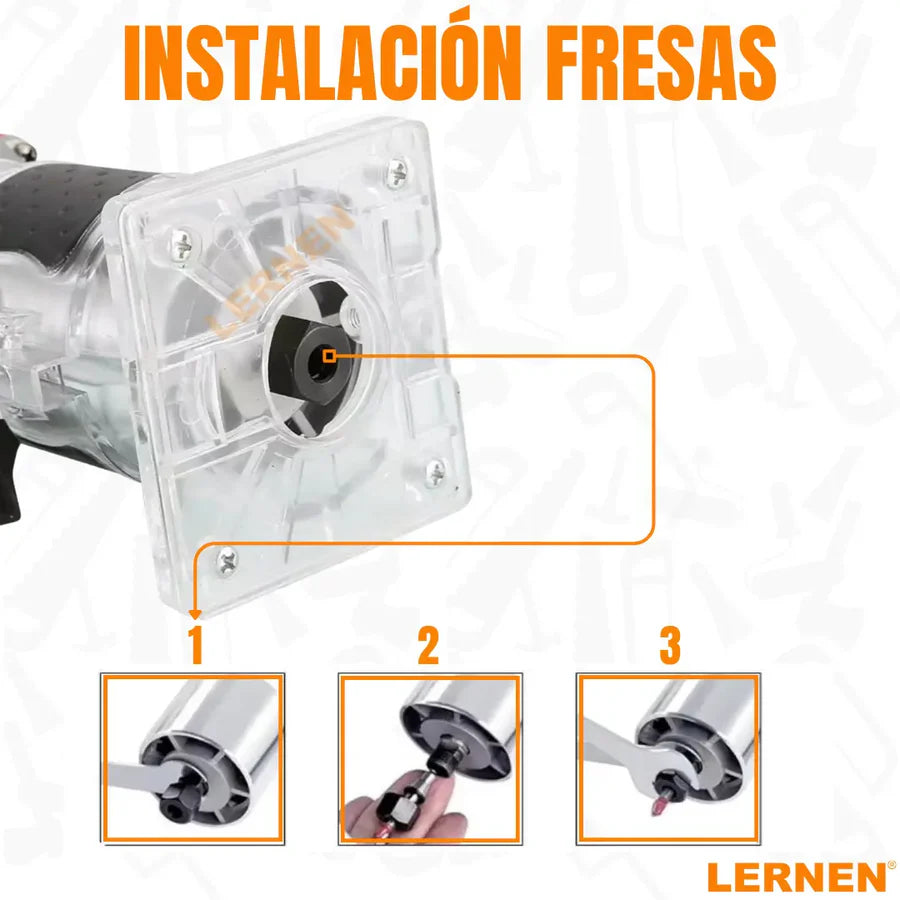 INSTALACIÓN FRESAS

LERNEN

1

2

3

LERNEN®