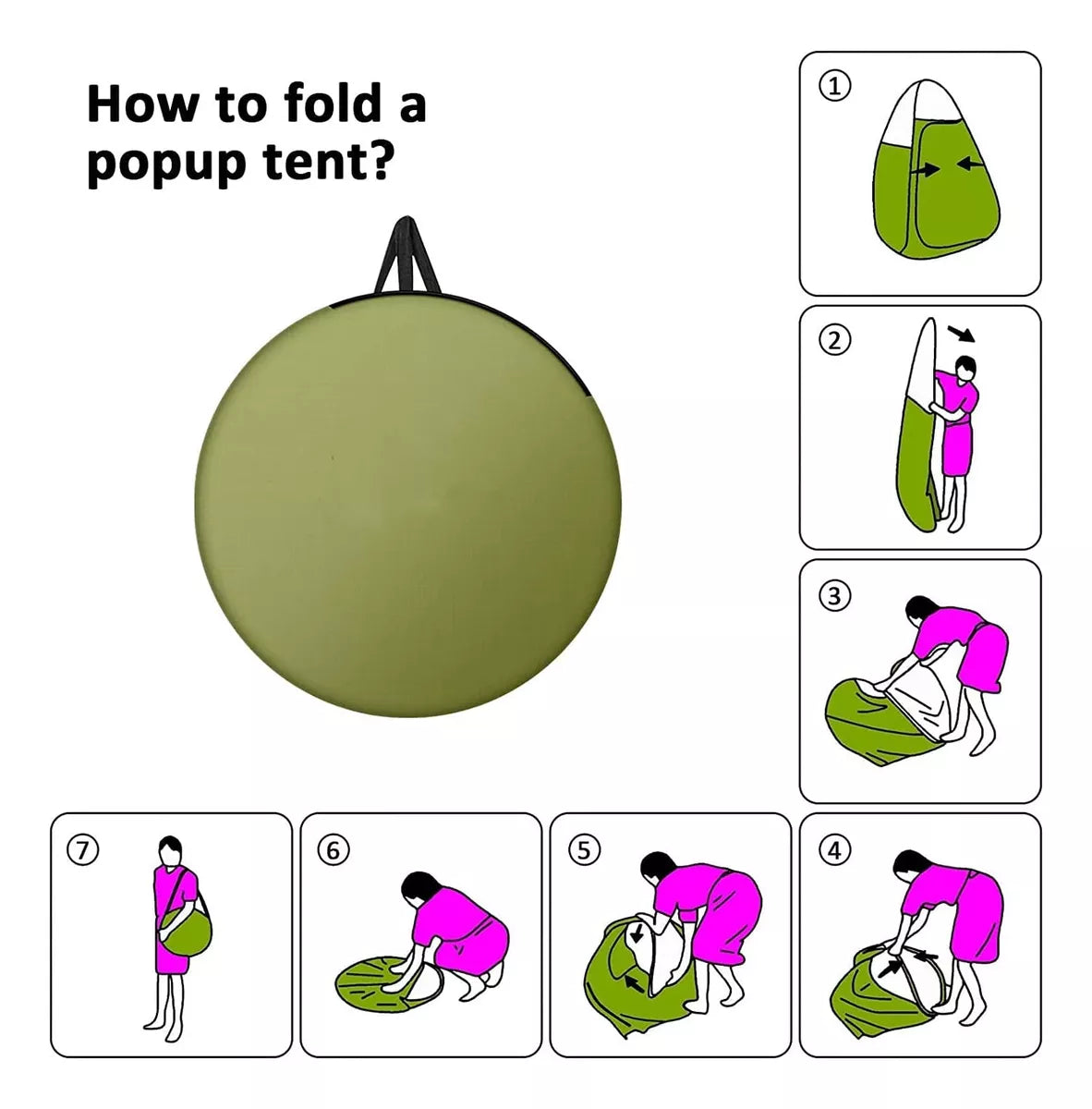 How to fold a popup tent?

①

②

③

⑦

⑥

⑤

④