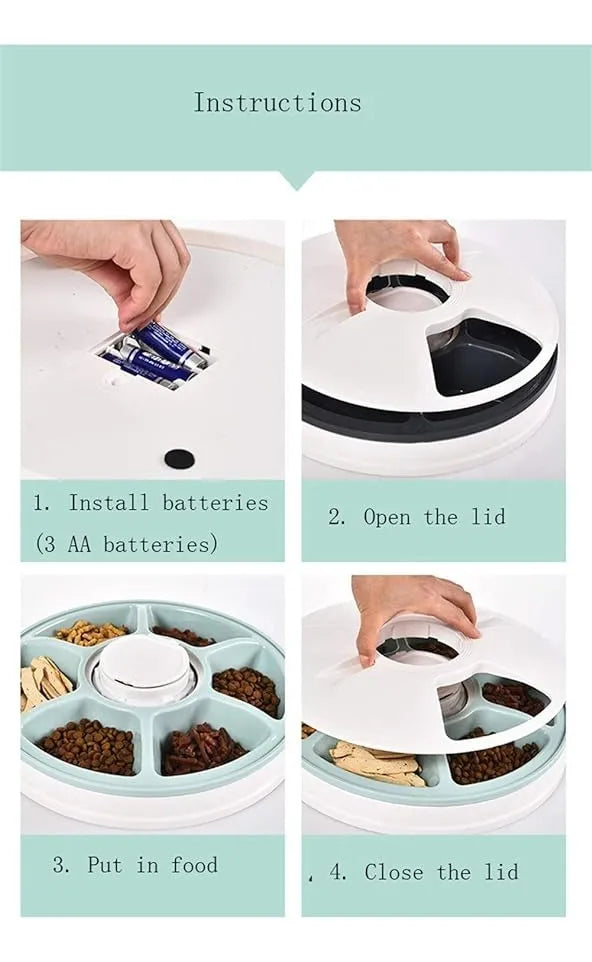 Instructions

1. Install batteries (3 AA batteries)

2. Open the lid

3. Put in food

4. Close the lid